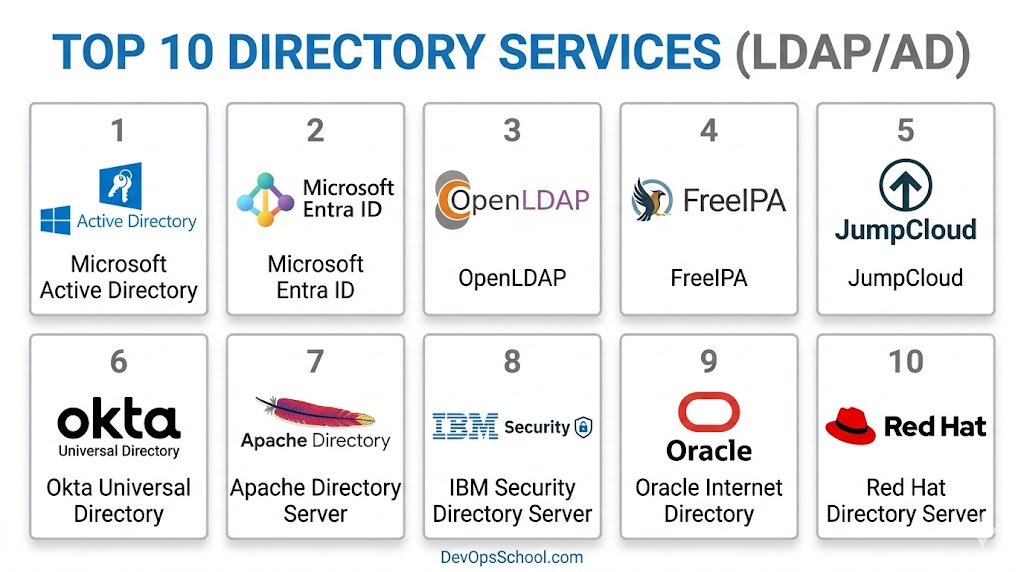 TOP 10 DIRECTORY SERVICES (LDAP/AD)

1
Active Directory
Microsoft Active Directory

2
Microsoft Entra ID
Microsoft Entra ID

3
OpenLDAP
OpenLDAP

4
FreeIPA
FreeIPA

5
JumpCloud
JumpCloud

6
okta
Universal Directory
Okta Universal Directory

7
Apache Directory
Apache Directory Server

8
IBM Security
IBM Security Directory Server

9
Oracle
Oracle Internet Directory

10
Red Hat
Red Hat Directory Server

DevOpsSchool.com